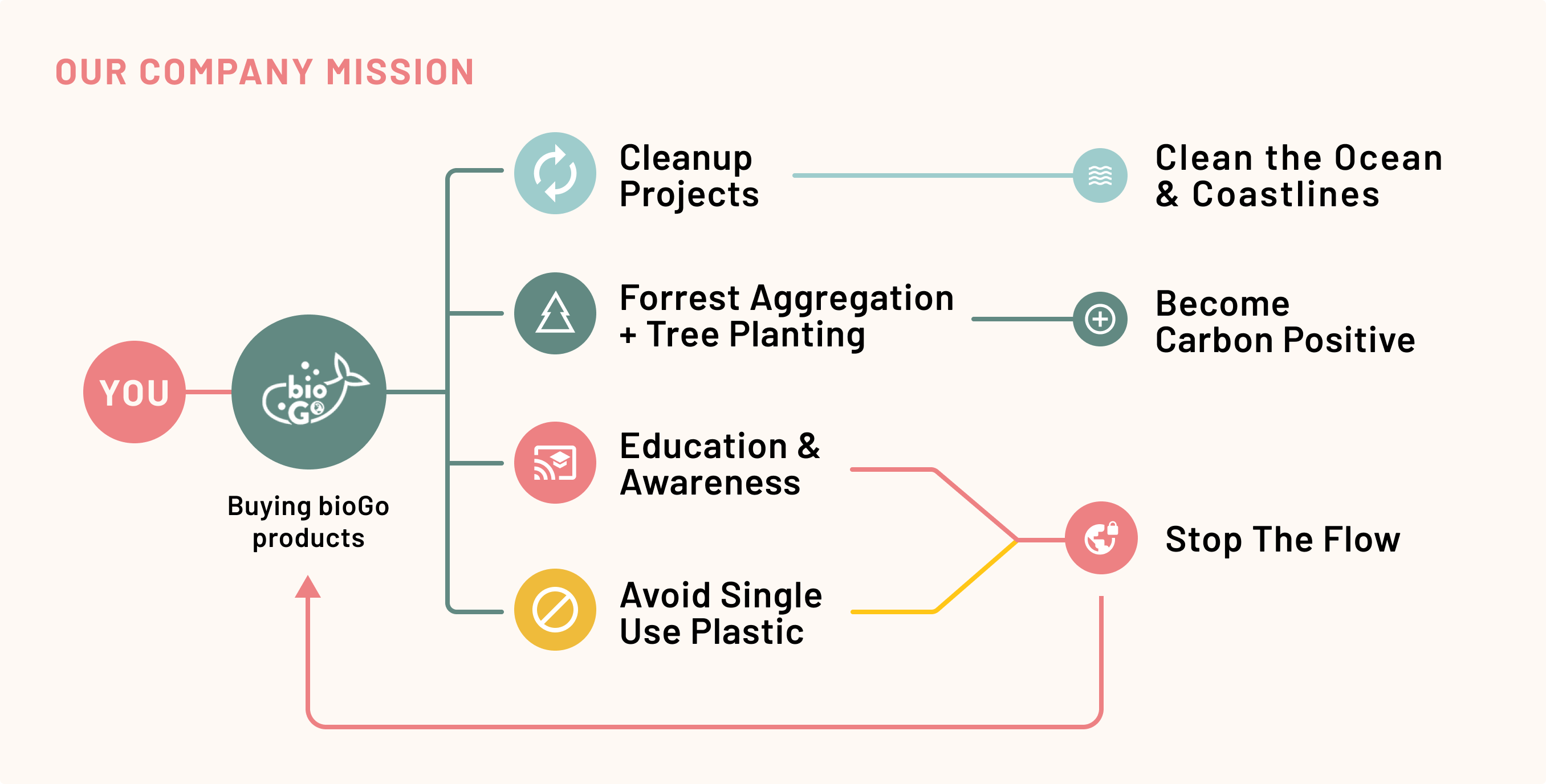 OUR COMPANY MISSION

YOU

bio Go

Buying bioGo products

Cleanup Projects

Forrest Aggregation + Tree Planting

Education & Awareness

Avoid Single Use Plastic

Clean the Ocean & Coastlines

Become Carbon Positive

Stop The Flow